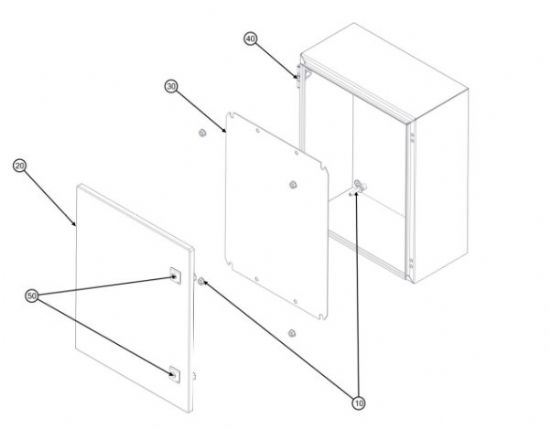 40
30
20
50
10